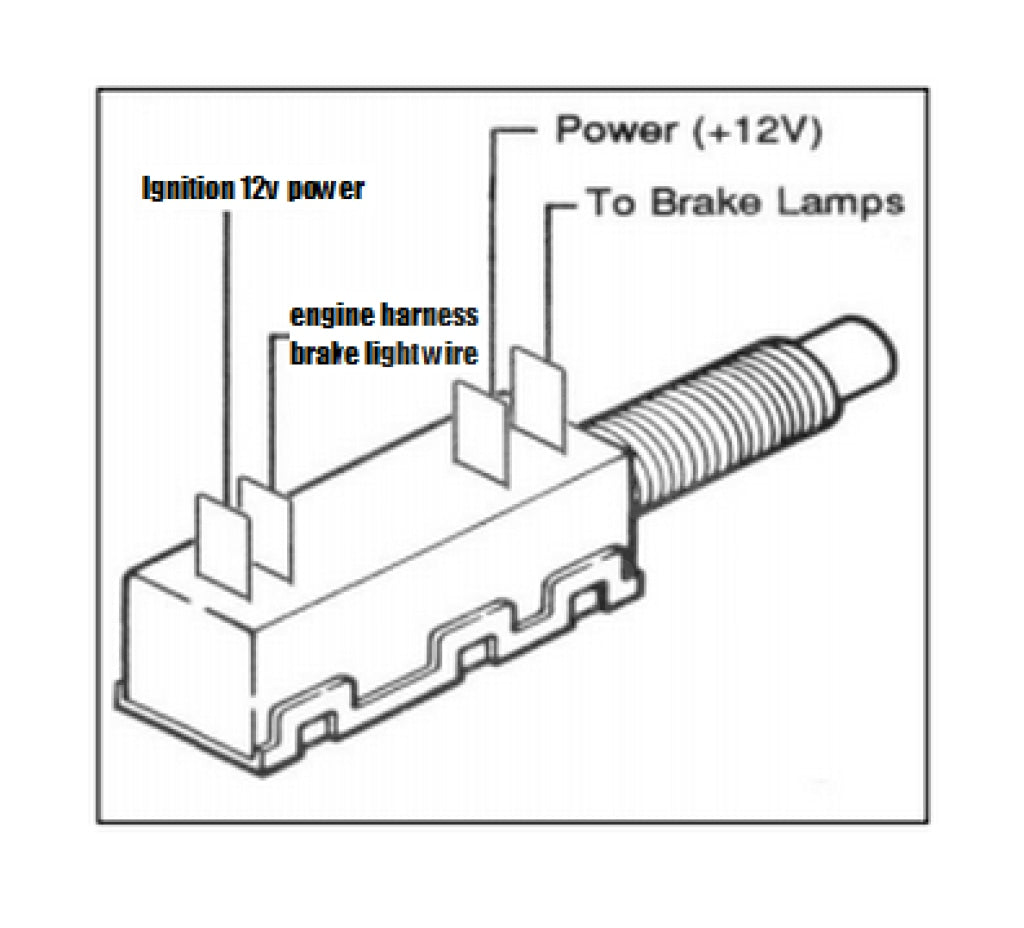 Power (+12V)

Ignition 12v power

To Brake Lamps

engine harness brake lightwire